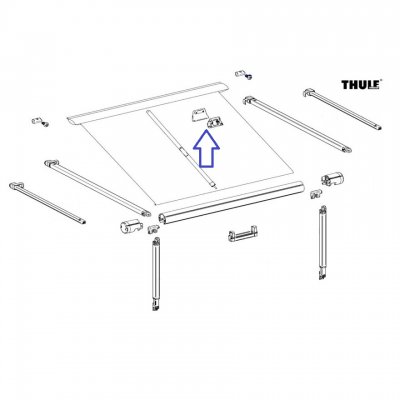 THULE