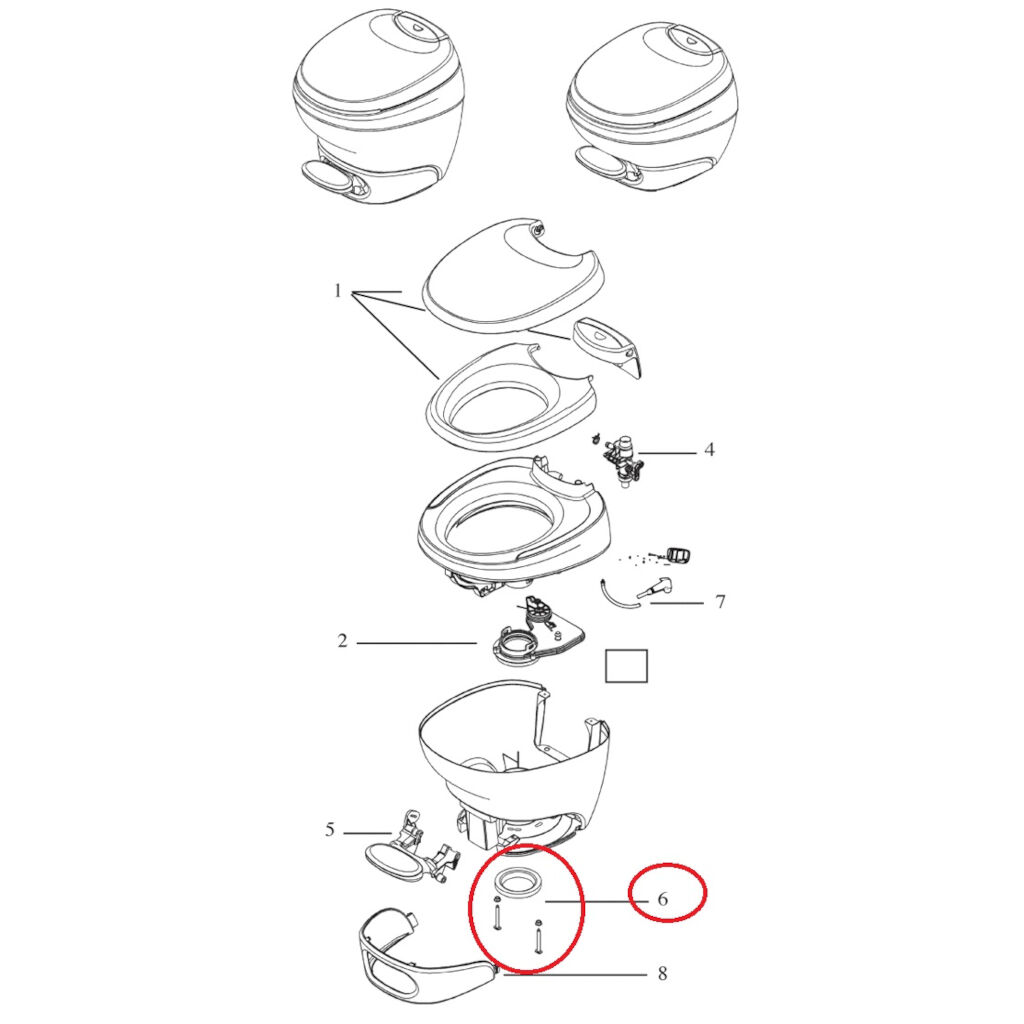 1
4
7
2
5
6
8